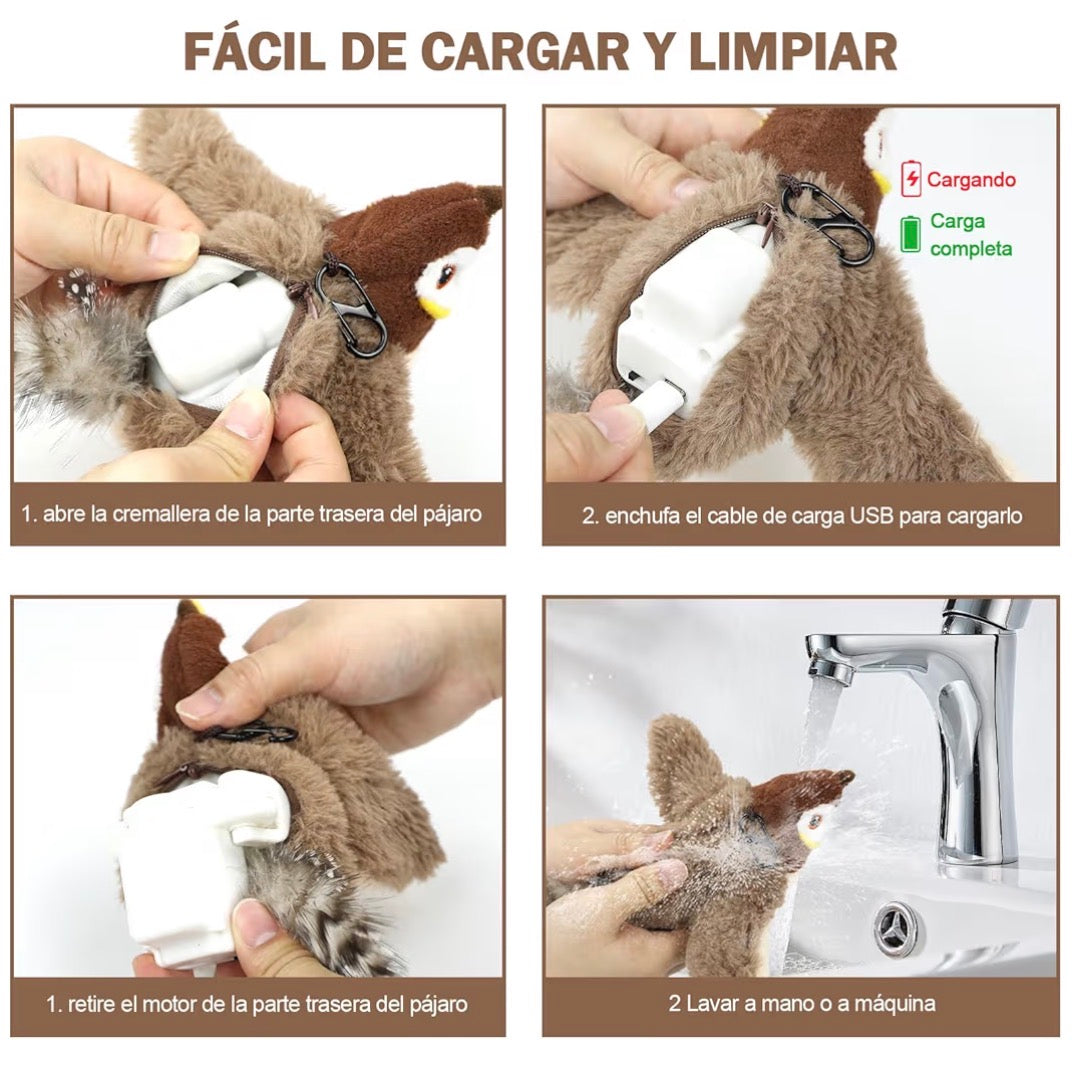 FÁCIL DE CARGAR Y LIMPIAR

1. abre la cremallera de la parte trasera del pájaro

Cargando

Carga completa

2. enchufa el cable de carga USB para cargarlo

1. retire el motor de la parte trasera del pájaro

2 Lavar a mano o a máquina