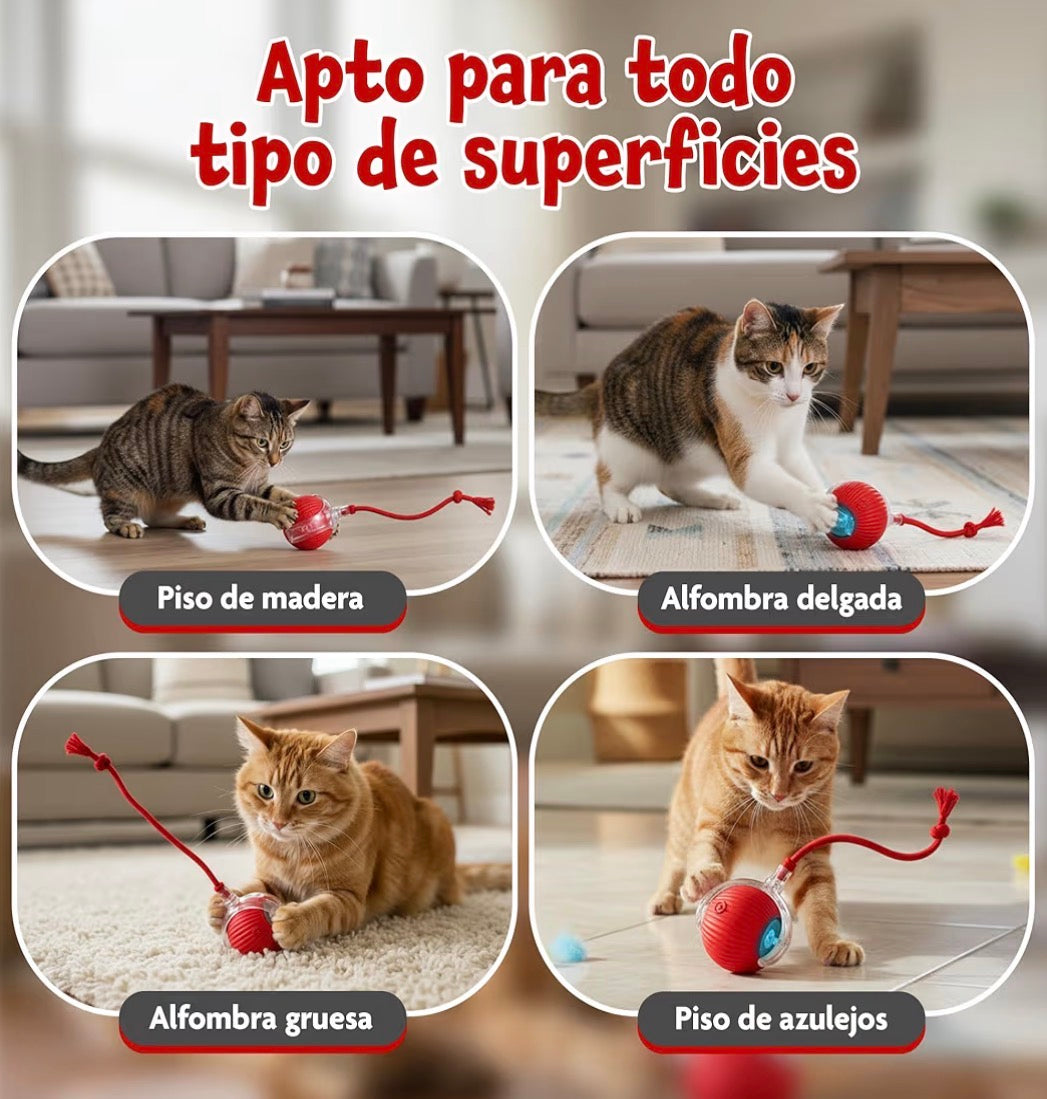 Apto para todo tipo de superficies

Piso de madera

Alfombra delgada

Alfombra gruesa

Piso de azulejos