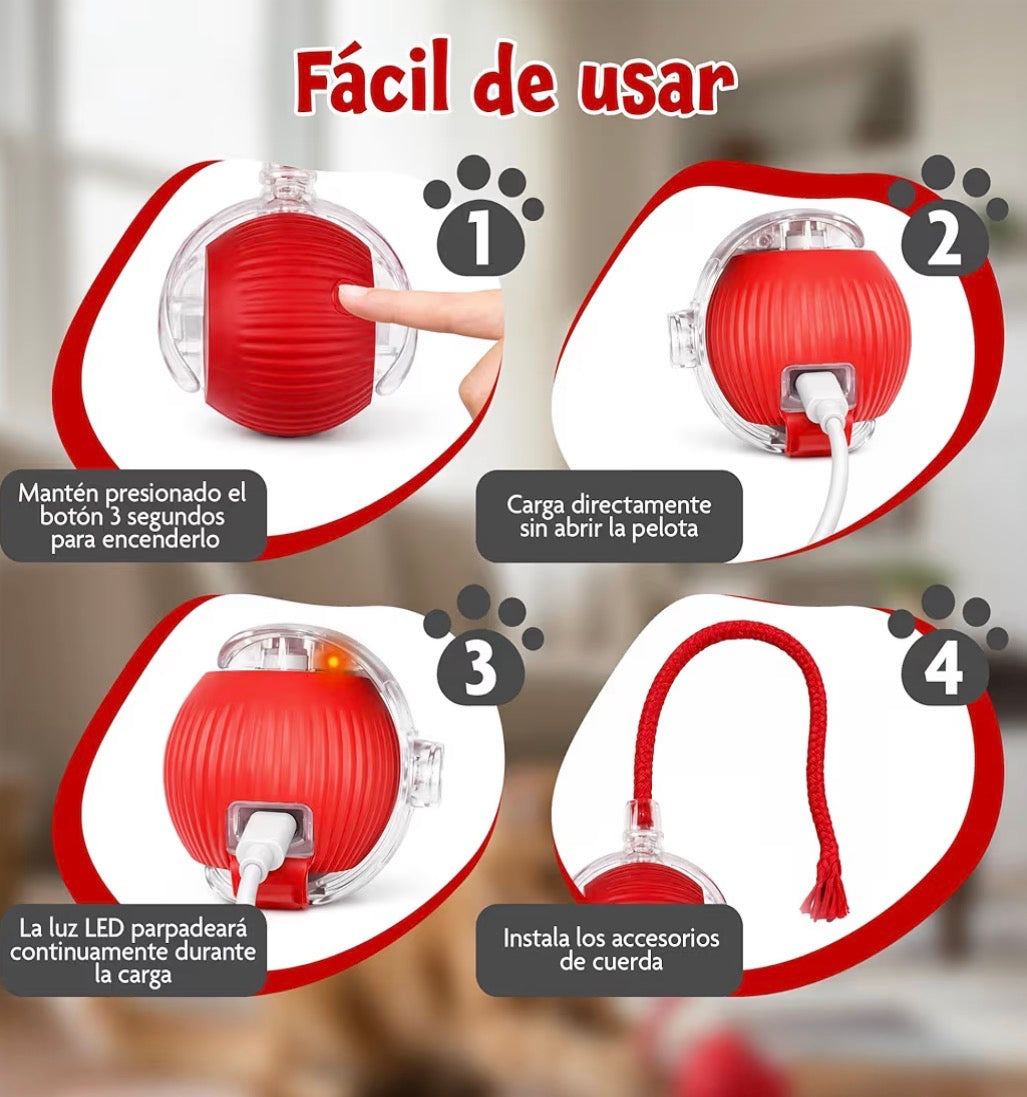 Fácil de usar

1

Mantén presionado el botón 3 segundos para encenderlo

2

Carga directamente sin abrir la pelota

3

La luz LED parpadeará continuamente durante la carga

4

Instala los accesorios de cuerda